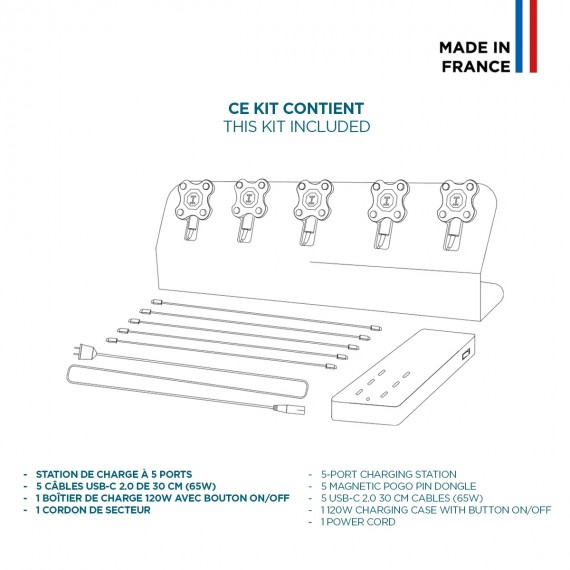 MADE IN FRANCE

CE KIT CONTIENT
THIS KIT INCLUDED

- STATION DE CHARGE À 5 PORTS
- 5 CÂBLES USB-C 2.0 DE 30 CM (65W)
- 1 BOÎTIER DE CHARGE 120W AVEC BOUTON ON/OFF
- 1 CORDON DE SECTEUR

- 5-PORT CHARGING STATION
- 5 MAGNETIC POGO PIN DONGLE
- 5 USB-C 2.0 30 CM CABLES (65W)
- 1 120W CHARGING CASE WITH BUTTON ON/OFF
- 1 POWER CORD