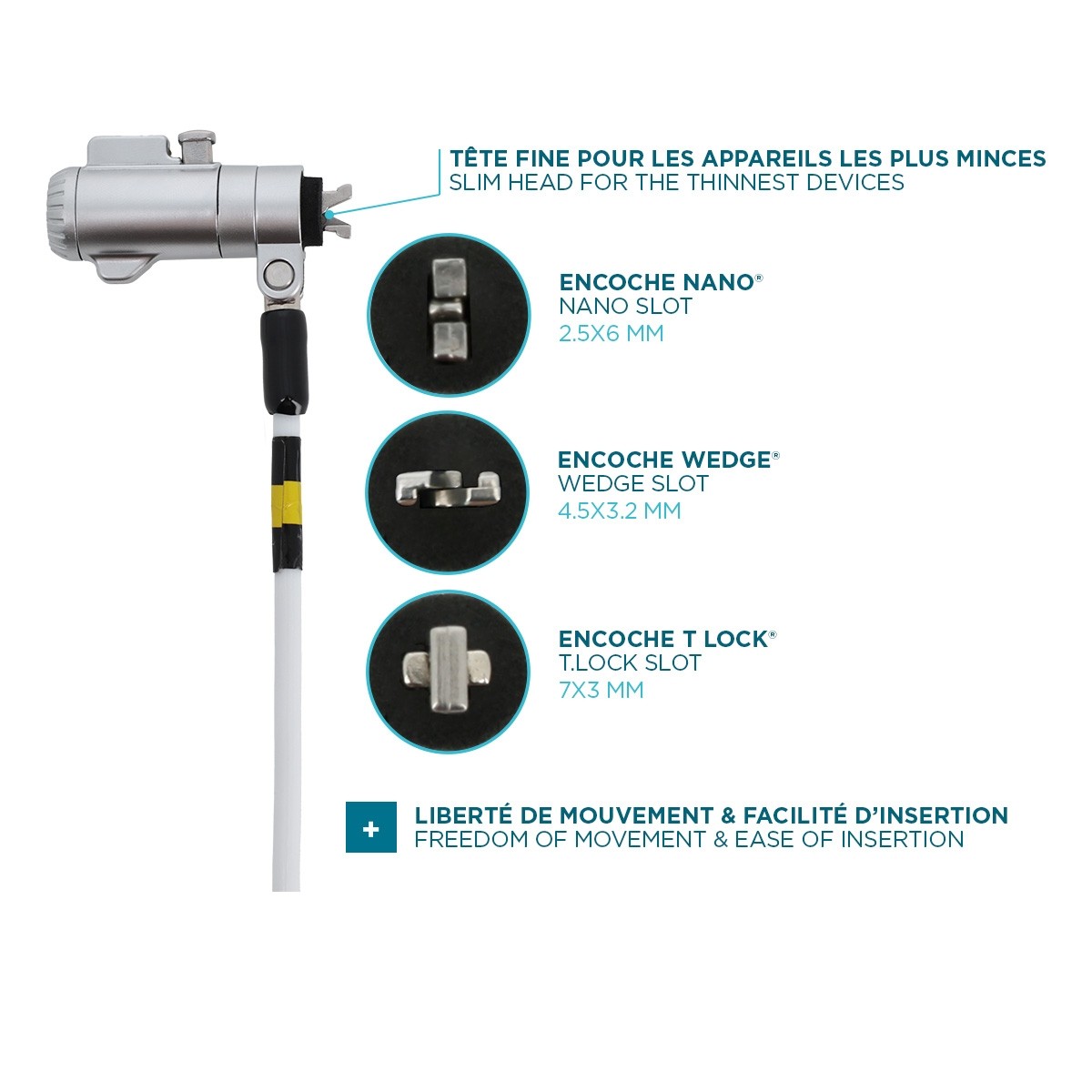 TÊTE FINE POUR LES APPAREILS LES PLUS MINCES
SLIM HEAD FOR THE THINNEST DEVICES

ENCOCHE NANO®
NANO SLOT
2.5X6 MM

ENCOCHE WEDGE®
WEDGE SLOT
4.5X3.2 MM

ENCOCHE T LOCK®
T.LOCK SLOT
7X3 MM

+

LIBERTÉ DE MOUVEMENT & FACILITÉ D'INSERTION
FREEDOM OF MOVEMENT & EASE OF INSERTION