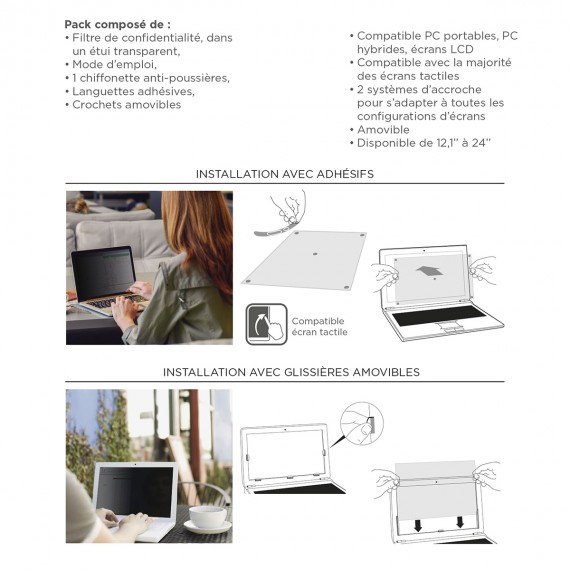 **Pack composé de :**
• Filtre de confidentialité, dans un étui transparent,
• Mode d'emploi,
• 1 chiffonette anti-poussières,
• Languettes adhésives,
• Crochets amovibles

• Compatible PC portables, PC hybrides, écrans LCD
• Compatible avec la majorité des écrans tactiles
• 2 systèmes d'accroche pour s'adapter à toutes les configurations d'écrans
• Amovible
• Disponible de 12,1'' à 24''

INSTALLATION AVEC ADHÉSIFS

Compatible écran tactile

INSTALLATION AVEC GLISSIÈRES AMOVIBLES